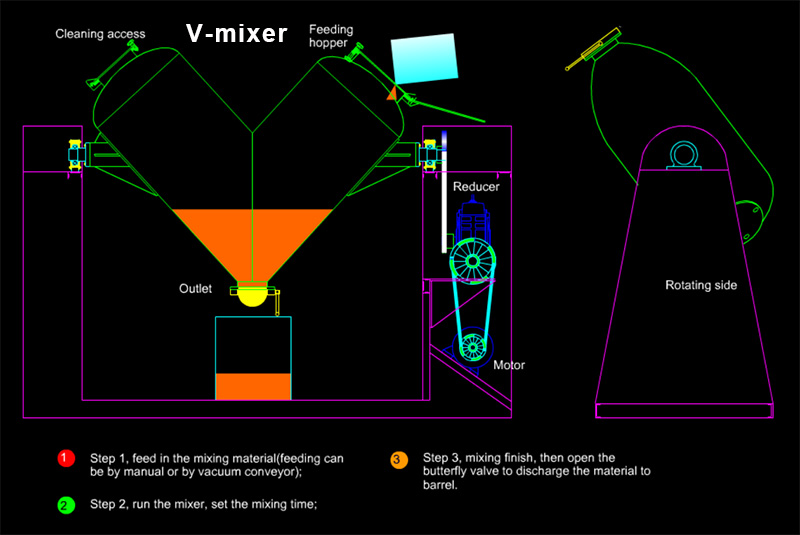 Cleaning access

V-mixer

Feeding hopper

Reducer

Outlet

Motor

Rotating side

1 Step 1, feed in the mixing material(feeding can be by manual or by vacuum conveyor);

2 Step 2, run the mixer, set the mixing time;

3 Step 3, mixing finish, then open the butterfly valve to discharge the material to barrel.